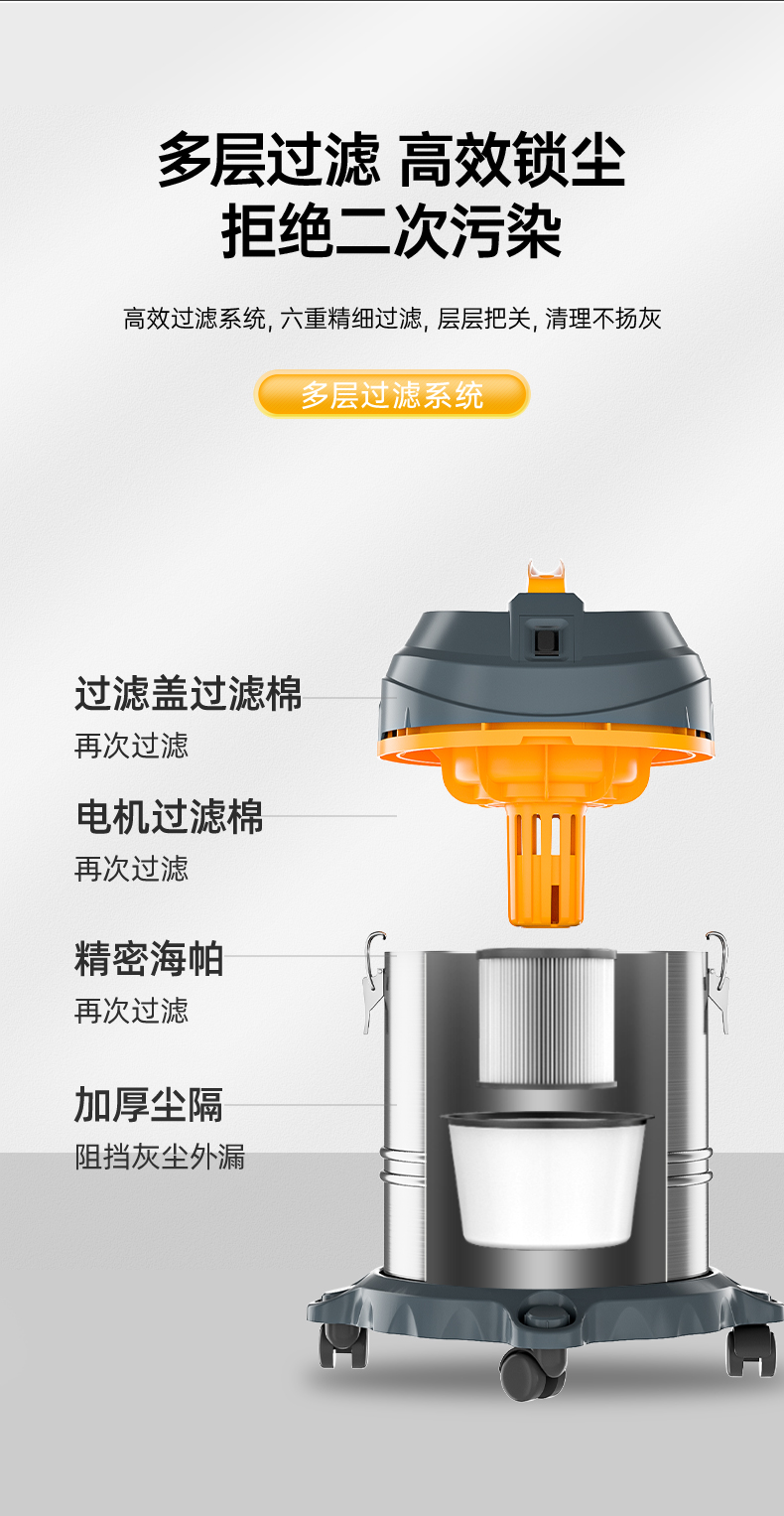 多层过滤 高效锁尘
拒绝二次污染

高效过滤系统, 六重精细过滤, 层层把关, 清理不扬灰

多层过滤系统

过滤盖过滤棉
再次过滤

电机过滤棉
再次过滤

精密海帕
再次过滤

加厚尘隔
阻挡灰尘外漏